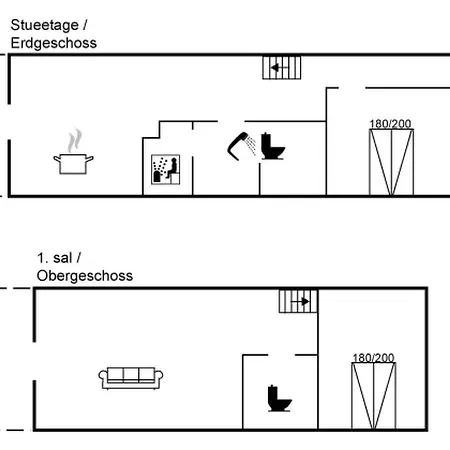 Stueetage /
Erdgeschoss

180/200

1. sal /
Obergeschoss

180/200